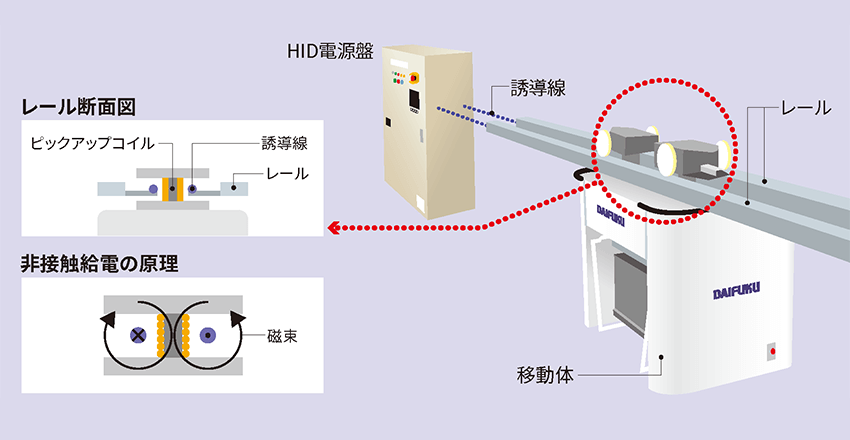 HID電源盤

誘導線

レール

レール断面図

ピックアップコイル

誘導線

レール

非接触給電の原理

磁束

DAIFUKU

DAIFUKU

移動体