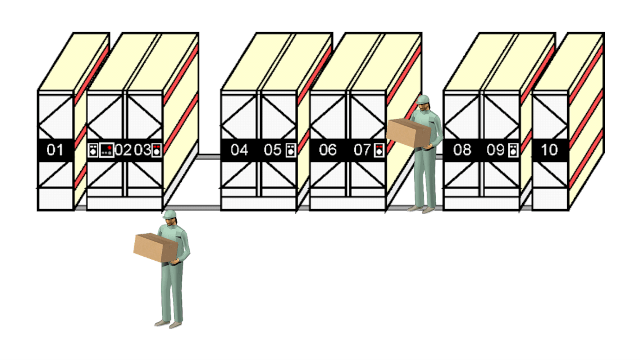 01 02 03 04 05 06 07 08 09 10