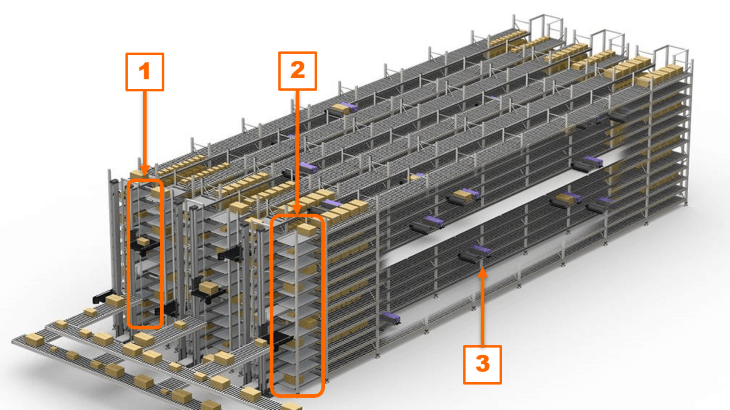 1
2
3