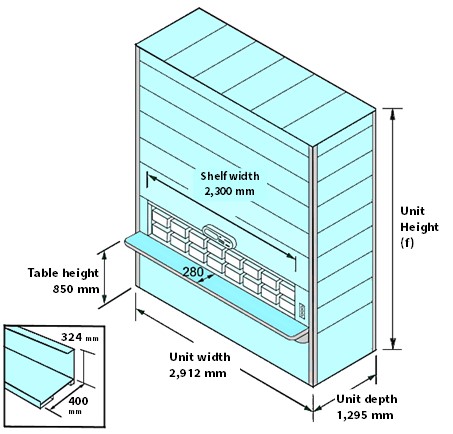 Shelf width
2,300 mm

Unit
Height
(f)

Table height
850 mm

280

324 mm

400
mm

Unit width
2,912 mm

Unit depth
1,295 mm