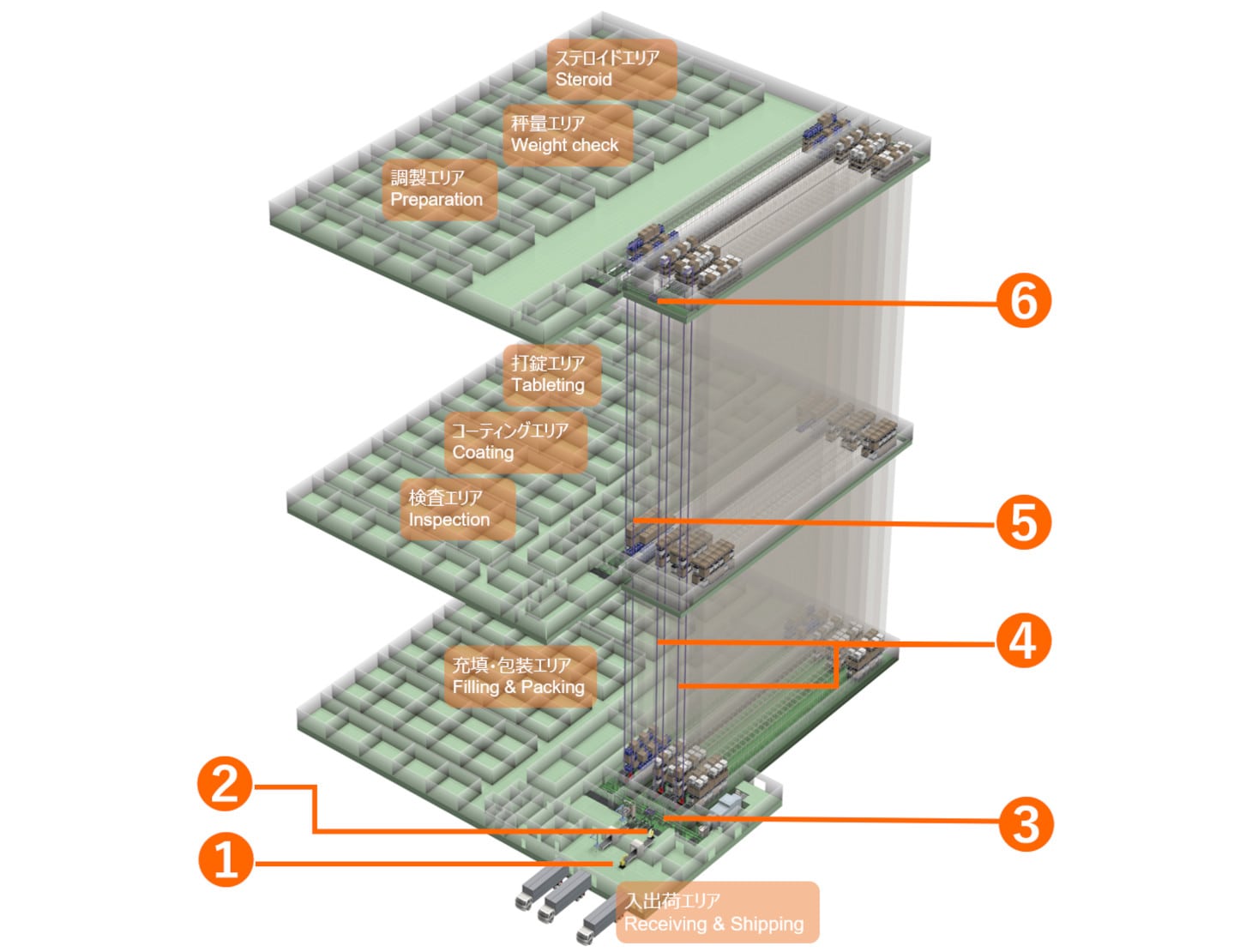 ステロイドエリア
Steroid

秤量エリア
Weight check

調製エリア
Preparation

6

打錠エリア
Tableting

コーティングエリア
Coating

検査エリア
Inspection

5

4

充填・包装エリア
Filling & Packing

2

3

1

入出荷エリア
Receiving & Shipping